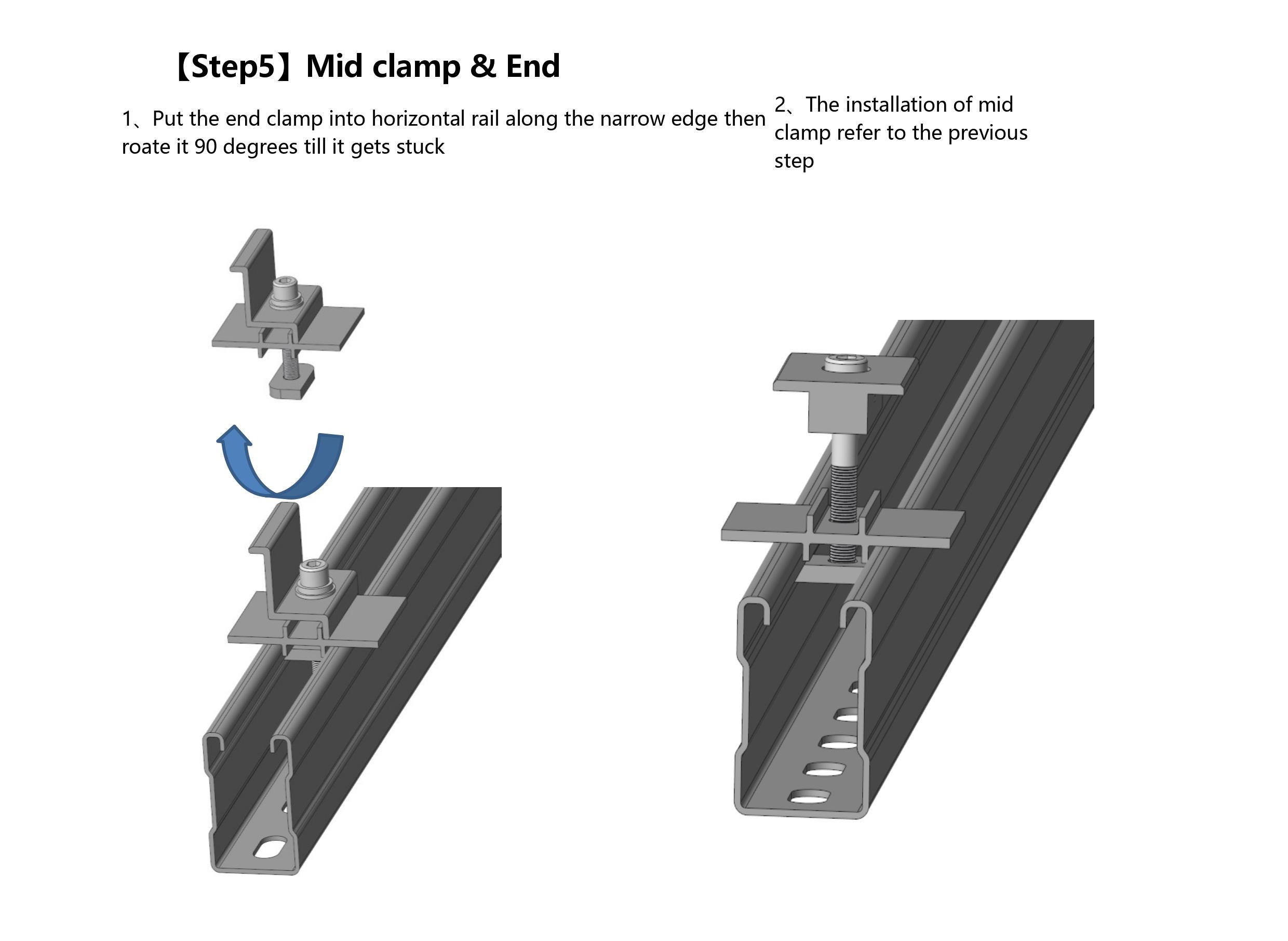 【Step5】Mid clamp & End

1、Put the end clamp into horizontal rail along the narrow edge then roate it 90 degrees till it gets stuck

2、The installation of mid clamp refer to the previous step