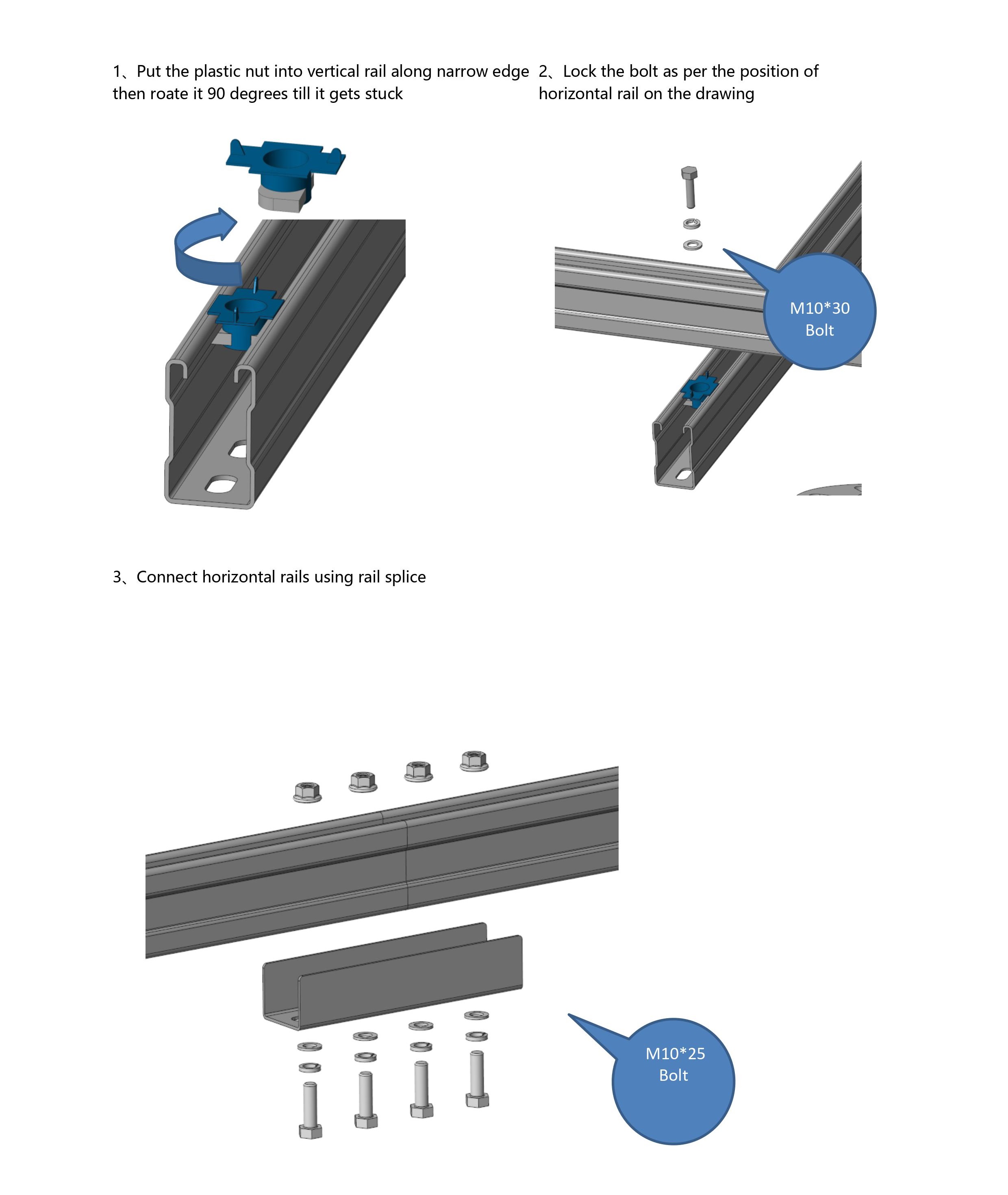 1、Put the plastic nut into vertical rail along narrow edge then roate it 90 degrees till it gets stuck

2、Lock the bolt as per the position of horizontal rail on the drawing

M10*30 Bolt

3、Connect horizontal rails using rail splice

M10*25 Bolt