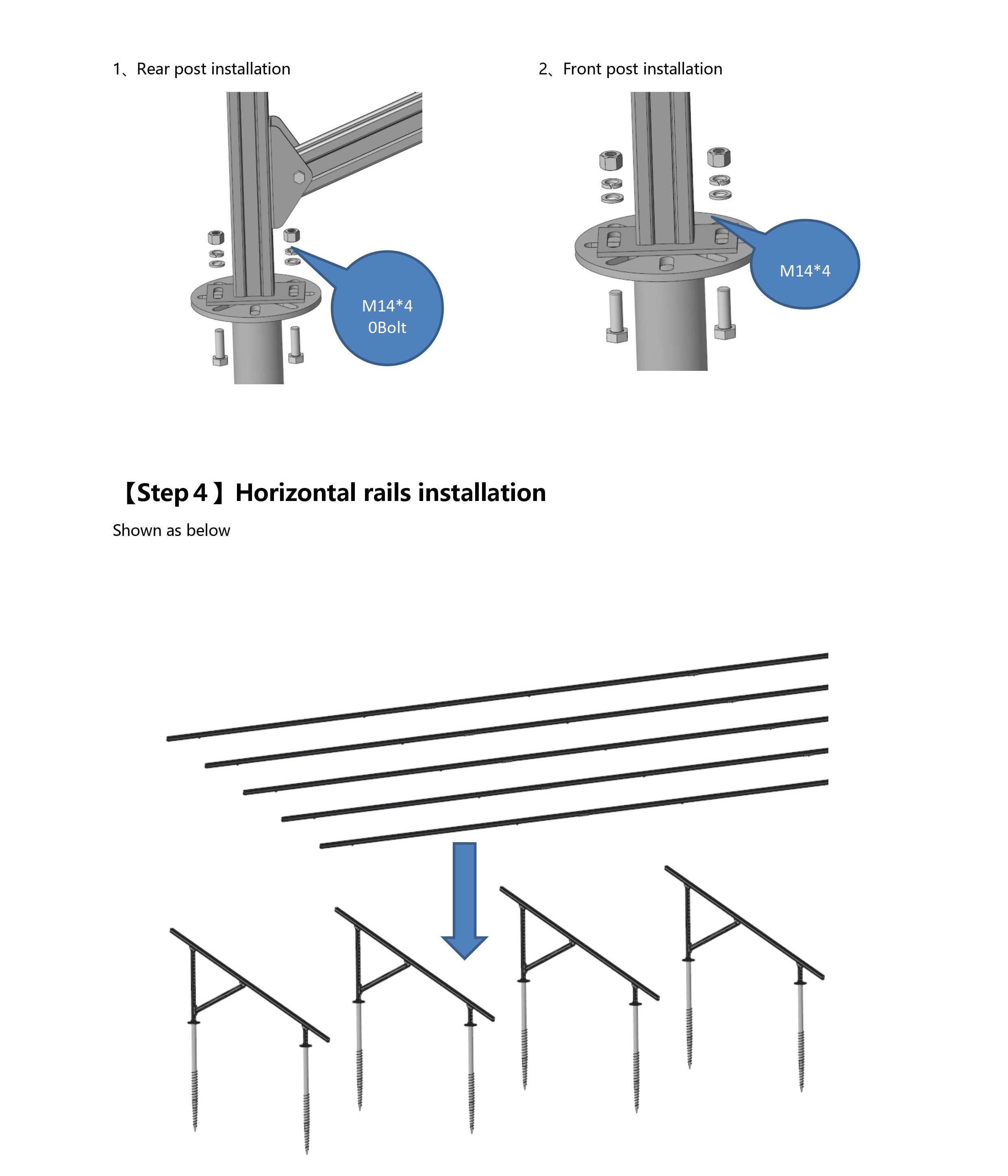 1、Rear post installation

M14*4
0Bolt

2、Front post installation

M14*4

【Step 4】Horizontal rails installation

Shown as below