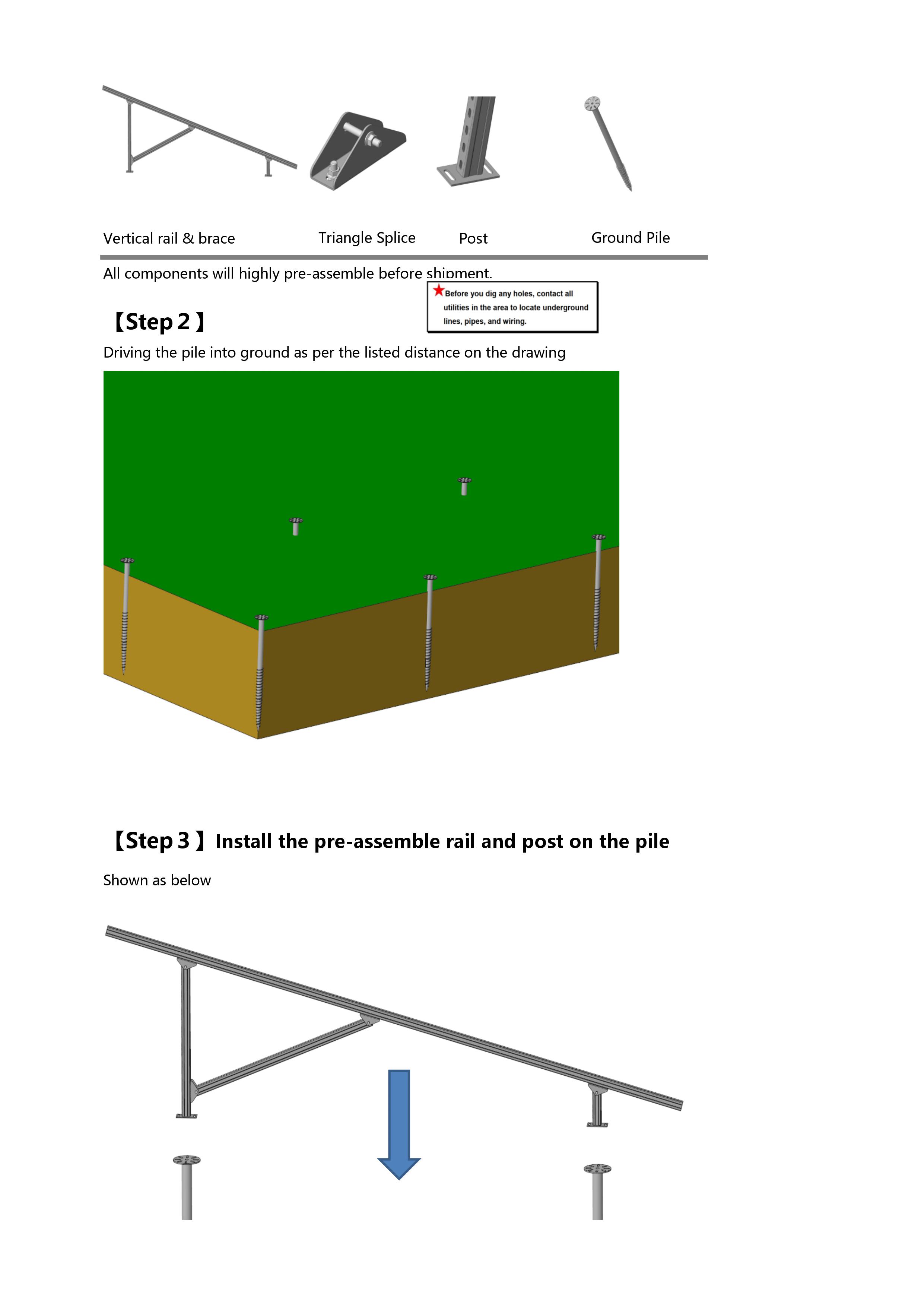 Vertical rail & brace

Triangle Splice

Post

Ground Pile

All components will highly pre-assemble before shipment.

★Before you dig any holes, contact all utilities in the area to locate underground lines, pipes, and wiring.

【Step 2】

Driving the pile into ground as per the listed distance on the drawing

【Step 3】Install the pre-assemble rail and post on the pile

Shown as below